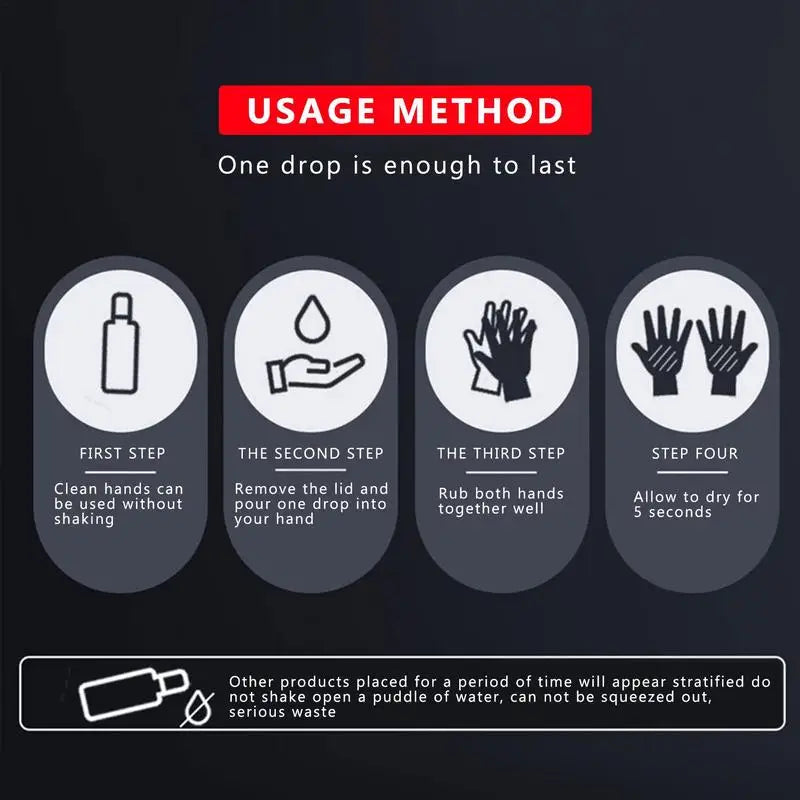 USAGE METHOD

One drop is enough to last

FIRST STEP

Clean hands can be used without shaking

THE SECOND STEP

Remove the lid and pour one drop into your hand

THE THIRD STEP

Rub both hands together well

STEP FOUR

Allow to dry for 5 seconds

Other products placed for a period of time will appear stratified do not shake open a puddle of water, can not be squeezed out, serious waste